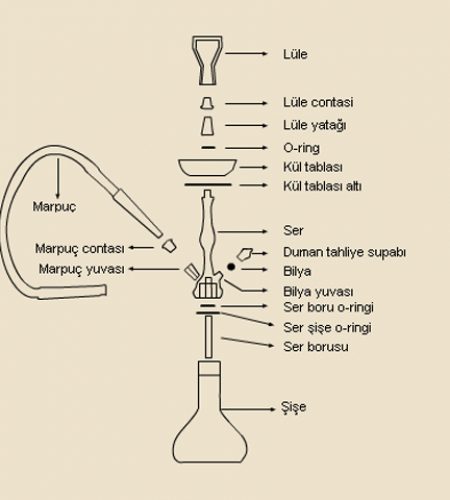 Lüle

Lüle contasi

Lüle yatağı

O-ring

Kül tablası

Kül tablası altı

Marpuç

Ser

Marpuç contası

Duman tahliye supabı

Marpuç yuvası

Bilya

Bilya yuvası

Ser boru o-ringi

Ser şişe o-ringi

Ser borusu

Şişe